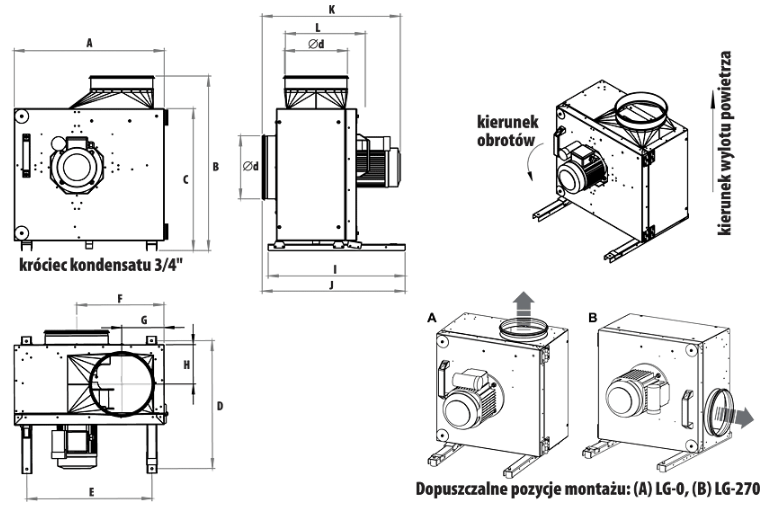 A

B

C

króciec kondensatu 3/4"

K

L

Ød

Ød

I

J

kierunek obrotów

kierunek wylotu powietrza

F

G

H

D

E

A

B

Dopuszczalne pozycje montażu: (A) LG-0, (B) LG-270